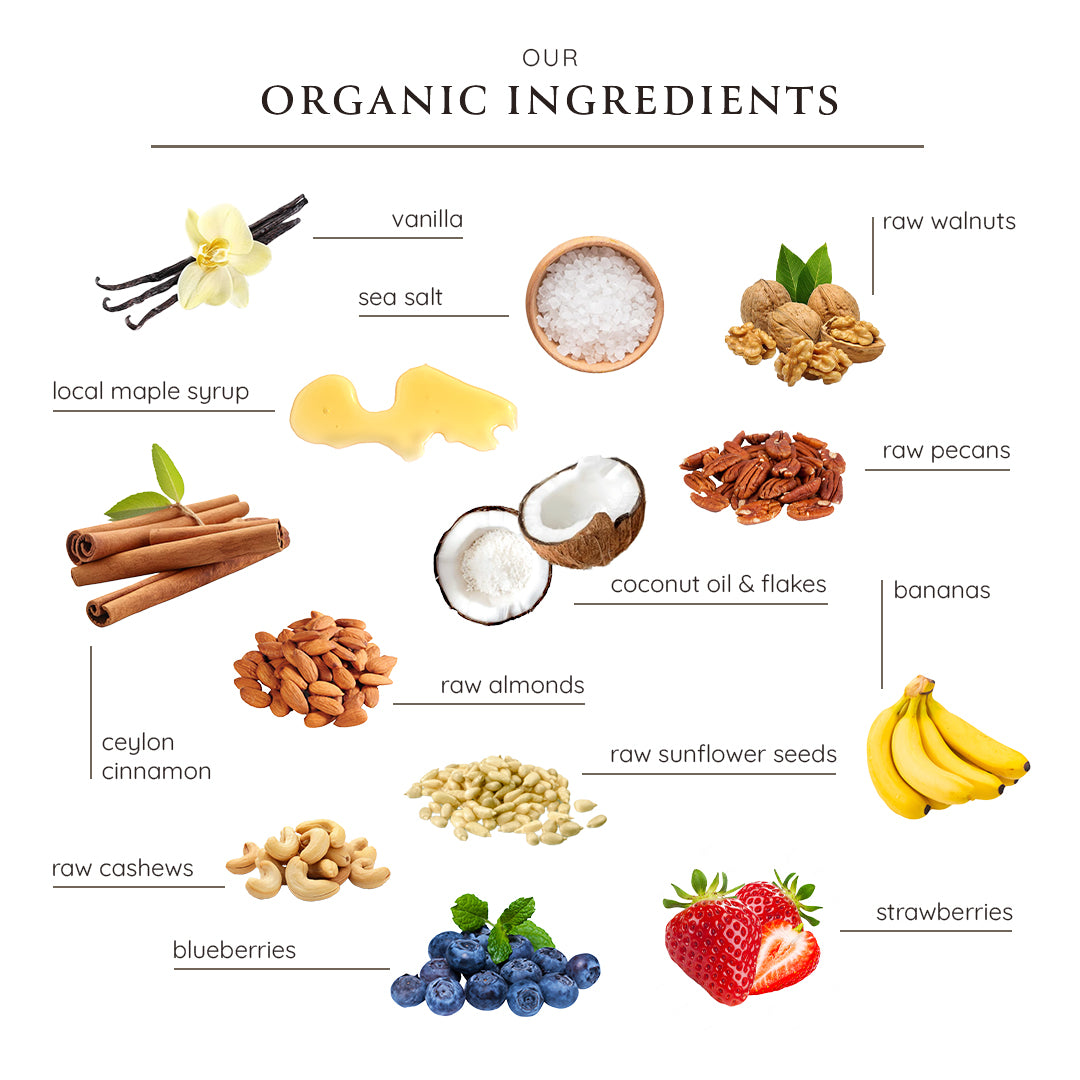 OUR
ORGANIC INGREDIENTS

vanilla

raw walnuts

sea salt

local maple syrup

raw pecans

coconut oil & flakes

bananas

raw almonds

ceylon cinnamon

raw sunflower seeds

raw cashews

strawberries

blueberries